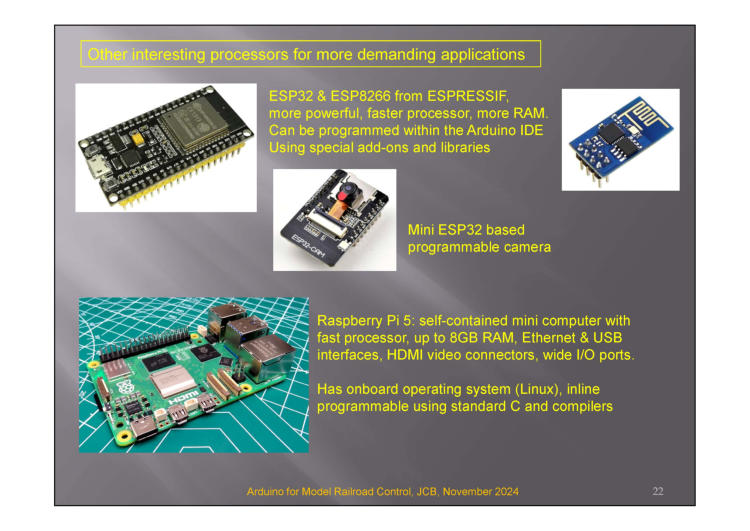 Other interesting processors for more demanding applications

ESP32 & ESP8266 from ESPRESSIF, more powerful, faster processor, more RAM. Can be programmed within the Arduino IDE Using special add-ons and libraries

ESP32-CAM

Mini ESP32 based programmable camera

HDMI

Raspberry Pi 5: self-contained mini computer with fast processor, up to 8GB RAM, Ethernet & USB interfaces, HDMI video connectors, wide I/O ports.

Has onboard operating system (Linux), inline programmable using standard C and compilers

Arduino for Model Railroad Control, JCB, November 2024

22